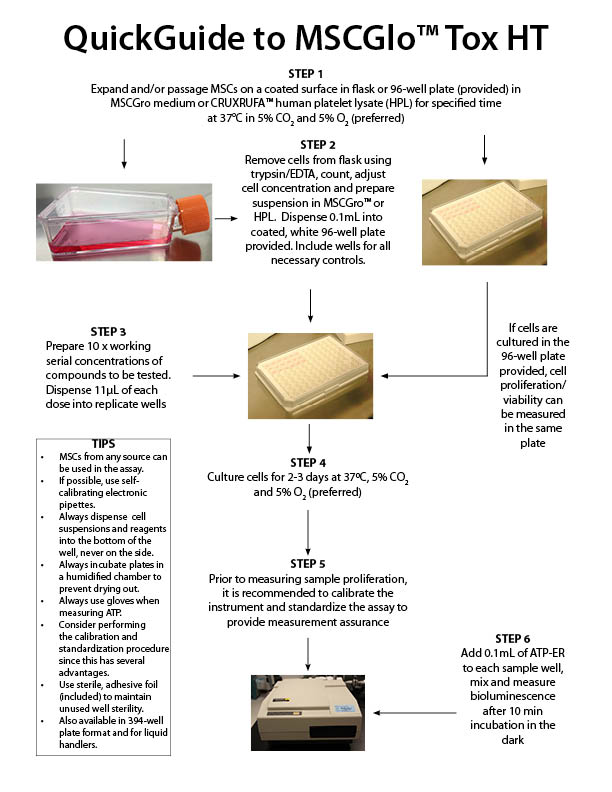 QuickGuide to MSCGlo™ Tox HT

STEP 1
Expand and/or passage MSCs on a coated surface in flask or 96-well plate (provided) in MSCGro medium or CRUXRUFA™ human platelet lysate (HPL) for specified time at 37°C in 5% $CO_2$ and 5% $O_2$ (preferred)

STEP 2
Remove cells from flask using trypsin/EDTA, count, adjust cell concentration and prepare suspension in MSCGro™ or HPL. Dispense 0.1mL into coated, white 96-well plate provided. Include wells for all necessary controls.

STEP 3
Prepare 10 x working serial concentrations of compounds to be tested. Dispense 11µL of each dose into replicate wells

If cells are cultured in the 96-well plate provided, cell proliferation/ viability can be measured in the same plate

TIPS
• MSCs from any source can be used in the assay.
• If possible, use self-calibrating electronic pipettes.
• Always dispense cell suspensions and reagents into the bottom of the well, never on the side.
• Always incubate plates in a humidified chamber to prevent drying out.
• Always use gloves when measuring ATP.
• Consider performing the calibration and standardization procedure since this has several advantages.
• Use sterile, adhesive foil (included) to maintain unused well sterility.
• Also available in 394-well plate format and for liquid handlers.

STEP 4
Culture cells for 2-3 days at 37°C, 5% $CO_2$ and 5% $O_2$ (preferred)

STEP 5
Prior to measuring sample proliferation, it is recommended to calibrate the instrument and standardize the assay to provide measurement assurance

STEP 6
Add 0.1mL of ATP-ER to each sample well, mix and measure bioluminescence after 10 min incubation in the dark